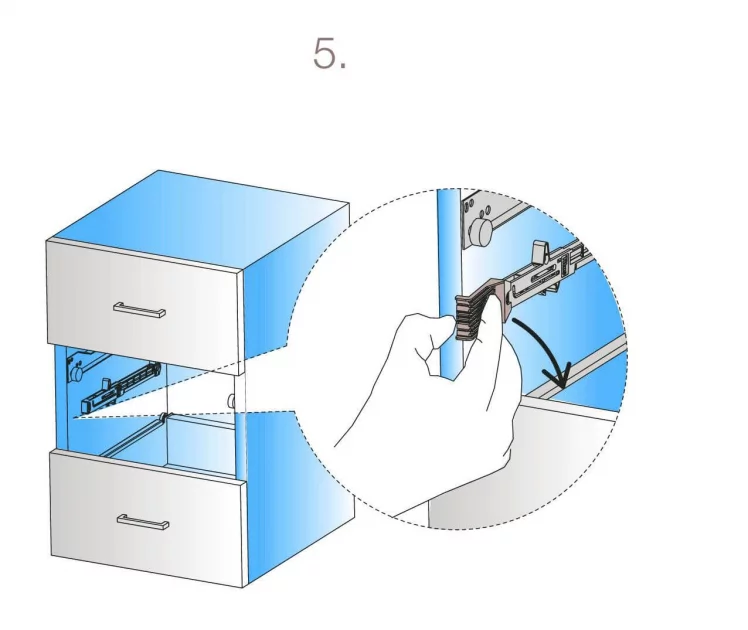 5.