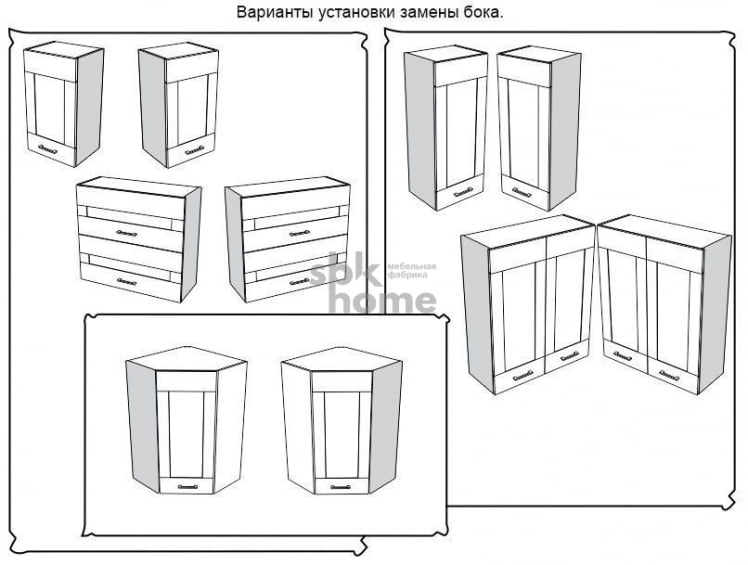 Варианты установки замены бока.

sbk home мебельная фабрика